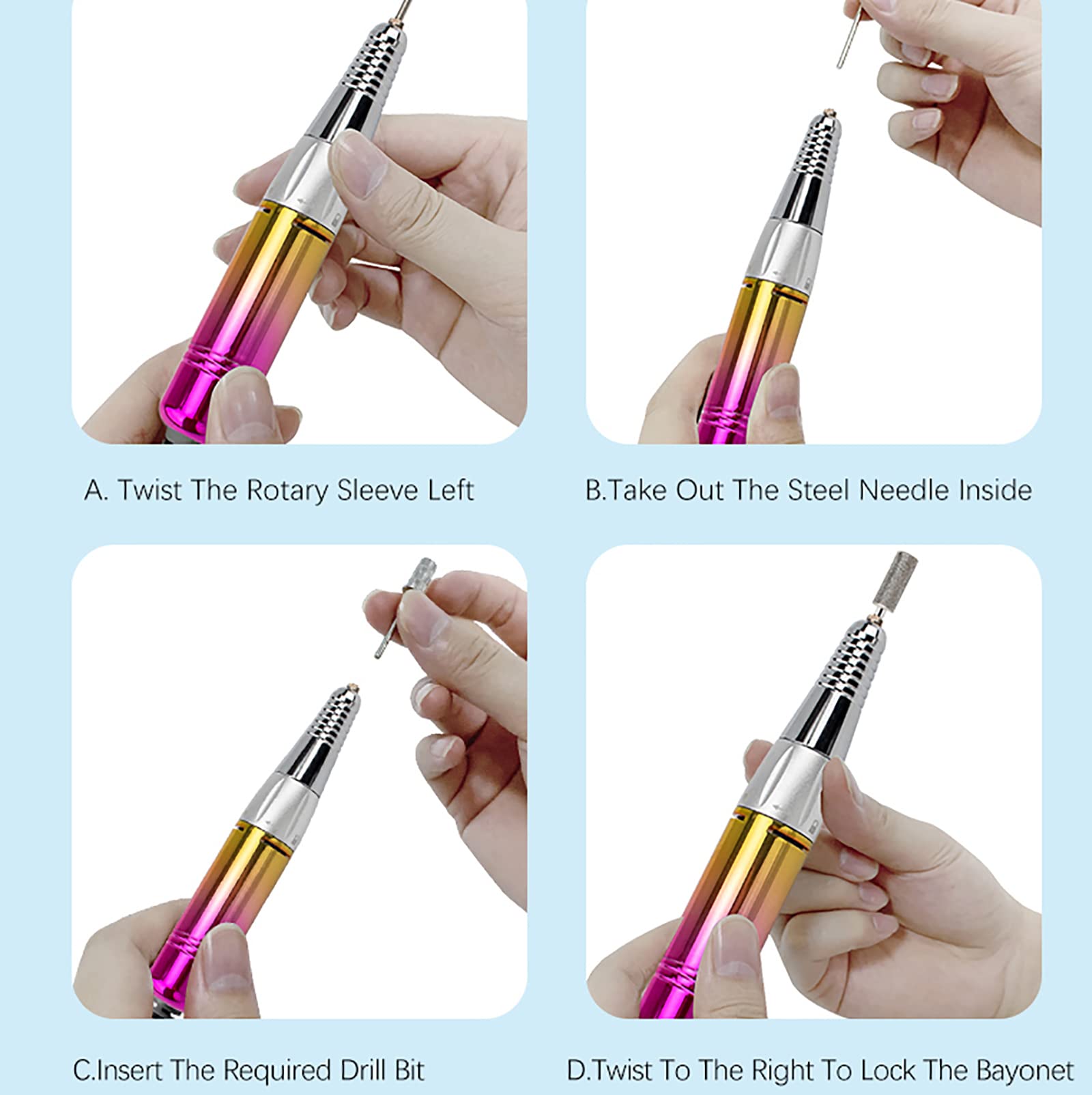 A. Twist The Rotary Sleeve Left

B.Take Out The Steel Needle Inside

C.Insert The Required Drill Bit

D.Twist To The Right To Lock The Bayonet